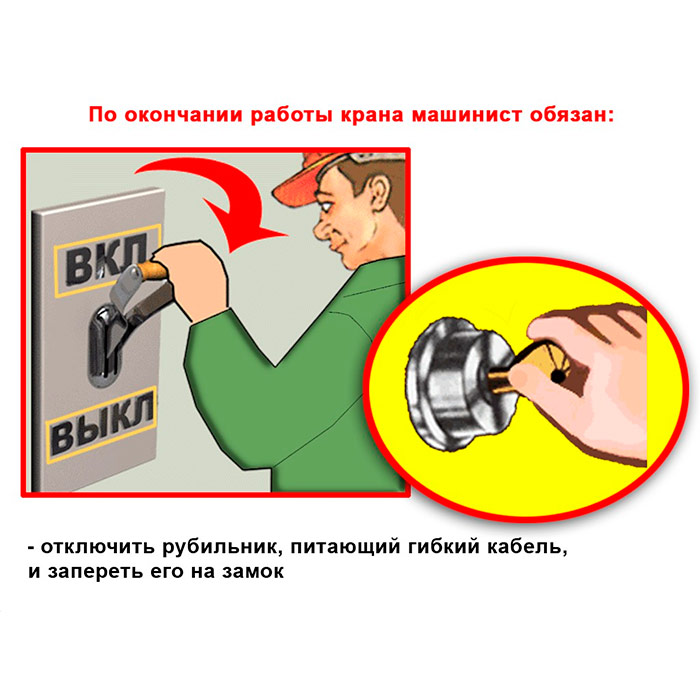 По окончании работы крана машинист обязан:

ВКЛ

ВЫКЛ

- отключить рубильник, питающий гибкий кабель, и запереть его на замок