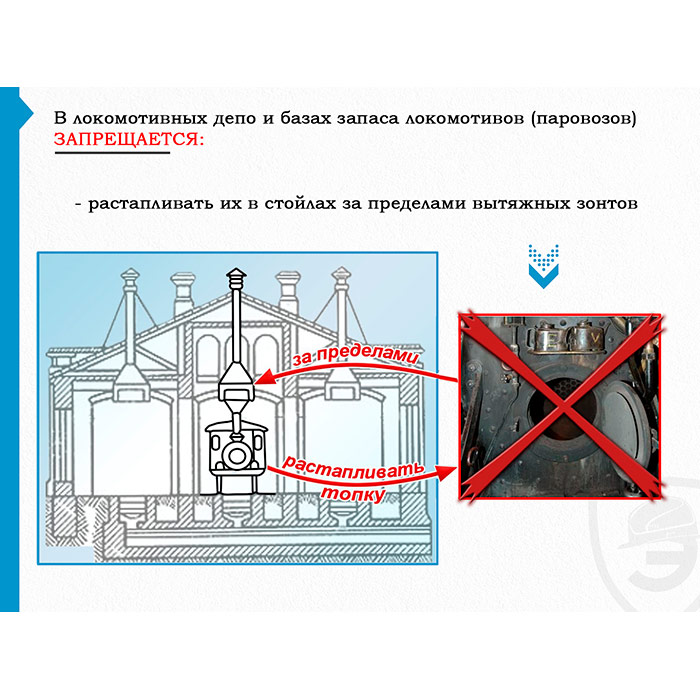 В локомотивных депо и базах запаса локомотивов (паровозов) ЗАПРЕЩАЕТСЯ:

- растапливать их в стойлах за пределами вытяжных зонтов

за пределами

растапливать топку