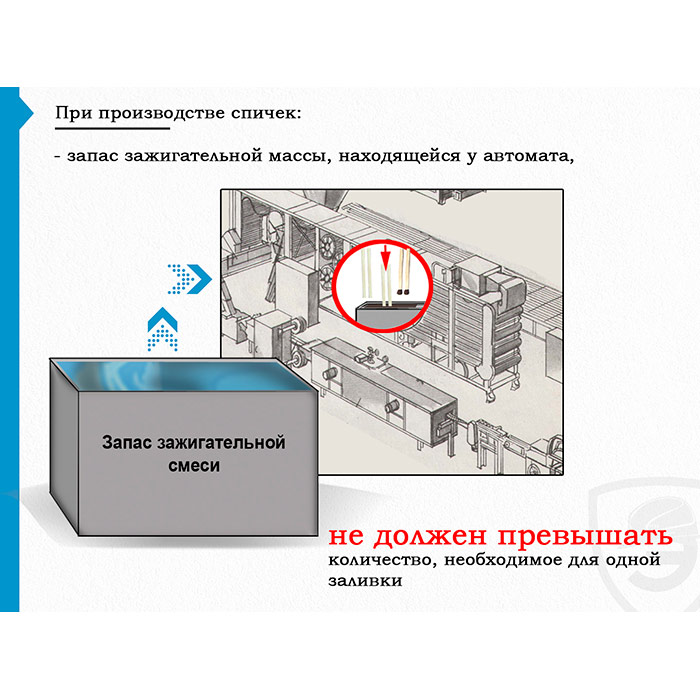 При производстве спичек:

- запас зажигательной массы, находящейся у автомата,

Запас зажигательной смеси

не должен превышать количество, необходимое для одной заливки